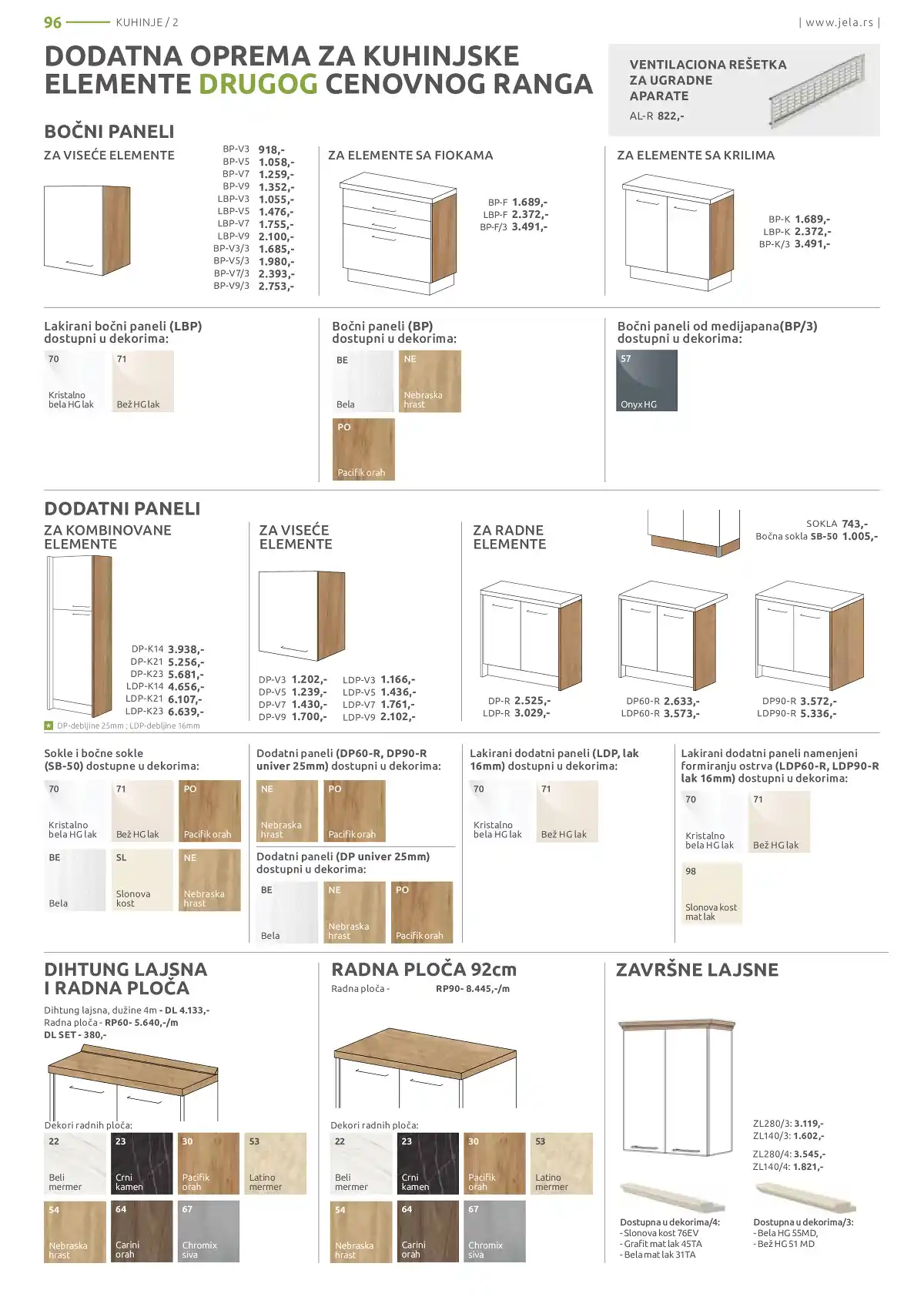 96 KUHINJE / 2 | www.jela.rs |

DODATNA OPREMA ZA KUHINJSKE ELEMENTE DRUGOG CENOVNOG RANGA

VENTILACIONA REŠETKA ZA UGRADNE APARATE
AL-R 822,-

BOČNI PANELI

ZA VISEĆE ELEMENTE
BP-V3 918,-
BP-V5 1.058,-
BP-V7 1.259,-
BP-V9 1.352,-
LBP-V3 1.055,-
LBP-V5 1.476,-
LBP-V7 1.755,-
LBP-V9 2.100,-
BP-V3/3 1.685,-
BP-V5/3 1.980,-
BP-V7/3 2.393,-
BP-V9/3 2.753,-

ZA ELEMENTE SA FIOKAMA
BP-F 1.689,-
LBP-F 2.372,-
BP-F/3 3.491,-

ZA ELEMENTE SA KRILIMA
BP-K 1.689,-
LBP-K 2.372,-
BP-K/3 3.491,-

Lakirani bočni paneli (LBP) dostupni u dekorima:
70 Kristalno bela HG lak
71 Bež HG lak

Bočni paneli (BP) dostupni u dekorima:
BE Bela
NE Nebraska hrast
PO Pacifik orah

Bočni paneli od medijapana(BP/3) dostupni u dekorima:
57 Onyx HG

DODATNI PANELI

ZA KOMBINOVANE ELEMENTE
DP-K14 3.938,-
DP-K21 5.256,-
DP-K23 5.681,-
LDP-K14 4.656,-
LDP-K21 6.107,-
LDP-K23 6.639,-
DP-debljine 25mm ; LDP-debljine 16mm

ZA VISEĆE ELEMENTE
DP-V3 1.202,-
DP-V5 1.239,-
DP-V7 1.430,-
DP-V9 1.700,-
LDP-V3 1.166,-
LDP-V5 1.436,-
LDP-V7 1.761,-
LDP-V9 2.102,-

ZA RADNE ELEMENTE
SOKLA 743,-
Bočna sokla SB-50 1.005,-
DP-R 2.525,-
LDP-R 3.029,-
DP60-R 2.633,-
LDP60-R 3.573,-
DP90-R 3.572,-
LDP90-R 5.336,-

Sokle i bočne sokle (SB-50) dostupne u dekorima:
70 Kristalno bela HG lak
71 Bež HG lak
PO Pacifik orah
BE Bela
SL Slonova kost
NE Nebraska hrast

Dodatni paneli (DP60-R, DP90-R univer 25mm) dostupni u dekorima:
NE Nebraska hrast
PO Pacifik orah

Dodatni paneli (DP univer 25mm) dostupni u dekorima:
BE Bela
NE Nebraska hrast
PO Pacifik orah

Lakirani dodatni paneli (LDP, lak 16mm) dostupni u dekorima:
70 Kristalno bela HG lak
71 Bež HG lak

Lakirani dodatni paneli namenjeni formiranju ostrva (LDP60-R, LDP90-R lak 16mm) dostupni u dekorima:
70 Kristalno bela HG lak
71 Bež HG lak
98 Slonova kost mat lak

DIHTUNG LAJSNA I RADNA PLOČA
Dihtung lajsna, dužine 4m - DL 4.133,-
Radna ploča - RP60- 5.640,-/m
DL SET - 380,-

Dekori radnih ploča:
22 Beli mermer
23 Crni kamen
30 Pacifik orah
53 Latino mermer
54 Nebraska hrast
64 Carini orah
67 Chromix siva

RADNA PLOČA 92cm
Radna ploča - RP90- 8.445,-/m

Dekori radnih ploča:
22 Beli mermer
23 Crni kamen
30 Pacifik orah
53 Latino mermer
54 Nebraska hrast
64 Carini orah
67 Chromix siva

ZAVRŠNE LAJSNE
ZL280/3: 3.119,-
ZL140/3: 1.602,-
ZL280/4: 3.545,-
ZL140/4: 1.821,-

Dostupna u dekorima/4:
- Slonova kost 76EV
- Grafit mat lak 45TA
- Bela mat lak 31TA

Dostupna u dekorima/3:
- Bela HG 55MD,
- Bež HG 51 MD