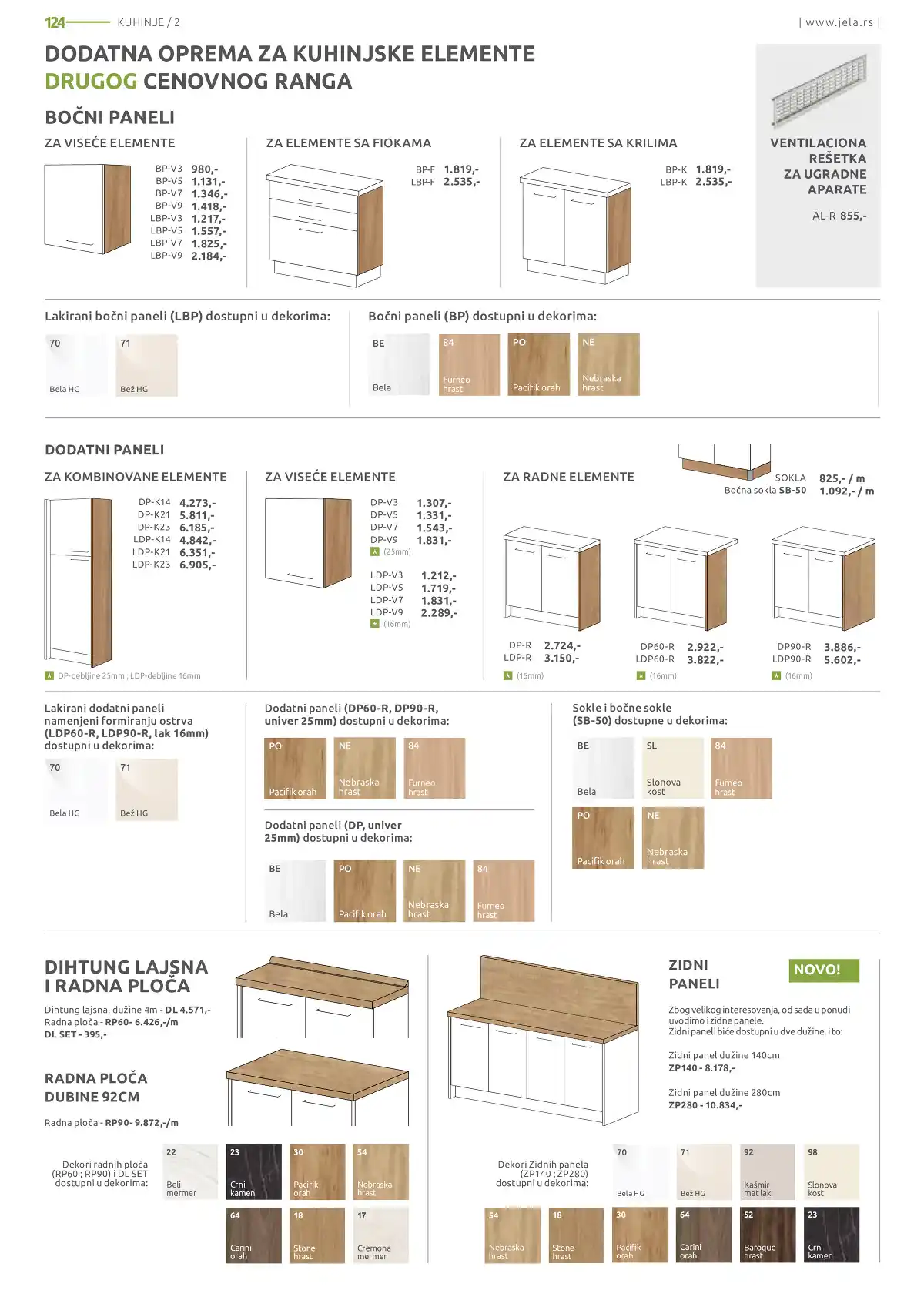 124 KUHINJE / 2 | www.jela.rs |

DODATNA OPREMA ZA KUHINJSKE ELEMENTE
DRUGOG CENOVNOG RANGA

BOČNI PANELI

ZA VISEĆE ELEMENTE

BP-V3 980,-
BP-V5 1.131,-
BP-V7 1.346,-
BP-V9 1.418,-
LBP-V3 1.217,-
LBP-V5 1.557,-
LBP-V7 1.825,-
LBP-V9 2.184,-

ZA ELEMENTE SA FIOKAMA

BP-F 1.819,-
LBP-F 2.535,-

ZA ELEMENTE SA KRILIMA

BP-K 1.819,-
LBP-K 2.535,-

VENTILACIONA REŠETKA ZA UGRADNE APARATE

AL-R 855,-

Lakirani bočni paneli (LBP) dostupni u dekorima:

70 Bela HG
71 Bež HG

Bočni paneli (BP) dostupni u dekorima:

BE Bela
84 Furneo hrast
PO Pacifik orah
NE Nebraska hrast

DODATNI PANELI

ZA KOMBINOVANE ELEMENTE

DP-K14 4.273,-
DP-K21 5.811,-
DP-K23 6.185,-
LDP-K14 4.842,-
LDP-K21 6.351,-
LDP-K23 6.905,-

DP-debljine 25mm ; LDP-debljine 16mm

ZA VISEĆE ELEMENTE

DP-V3 1.307,-
DP-V5 1.331,-
DP-V7 1.543,-
DP-V9 1.831,-
(25mm)

LDP-V3 1.212,-
LDP-V5 1.719,-
LDP-V7 1.831,-
LDP-V9 2.289,-
(16mm)

ZA RADNE ELEMENTE

SOKLA 825,- / m
Bočna sokla SB-50 1.092,- / m

DP-R 2.724,-
LDP-R 3.150,-
(16mm)

DP60-R 2.922,-
LDP60-R 3.822,-
(16mm)

DP90-R 3.886,-
LDP90-R 5.602,-
(16mm)

Lakirani dodatni paneli namenjeni formiranju ostrva (LDP60-R, LDP90-R, lak 16mm) dostupni u dekorima:

70 Bela HG
71 Bež HG

Dodatni paneli (DP60-R, DP90-R, univer 25mm) dostupni u dekorima:

PO Pacifik orah
NE Nebraska hrast
84 Furneo hrast

Dodatni paneli (DP, univer 25mm) dostupni u dekorima:

BE Bela
PO Pacifik orah
NE Nebraska hrast
84 Furneo hrast

Sokle i bočne sokle (SB-50) dostupne u dekorima:

BE Bela
SL Slonova kost
84 Furneo hrast
PO Pacifik orah
NE Nebraska hrast

DIHTUNG LAJSNA I RADNA PLOČA

Dihtung lajsna, dužine 4m - DL 4.571,-
Radna ploča - RP60- 6.426,-/m
DL SET - 395,-

RADNA PLOČA DUBINE 92CM

Radna ploča - RP90- 9.872,-/m

Dekori radnih ploča (RP60 ; RP90) i DL SET dostupni u dekorima:

22 Beli mermer
23 Crni kamen
30 Pacifik orah
54 Nebraska hrast
64 Carini orah
18 Stone hrast
17 Cremona mermer

ZIDNI PANELI

NOVO!

Zbog velikog interesovanja, od sada u ponudi uvodimo i zidne panele.
Zidni paneli biće dostupni u dve dužine, i to:

Zidni panel dužine 140cm
ZP140 - 8.178,-

Zidni panel dužine 280cm
ZP280 - 10.834,-

Dekori Zidnih panela (ZP140 ; ZP280) dostupni u dekorima:

70 Bela HG
71 Bež HG
92 Kašmir mat lak
98 Slonova kost
54 Nebraska hrast
18 Stone hrast
30 Pacifik orah
64 Carini orah
52 Baroque hrast
23 Crni kamen